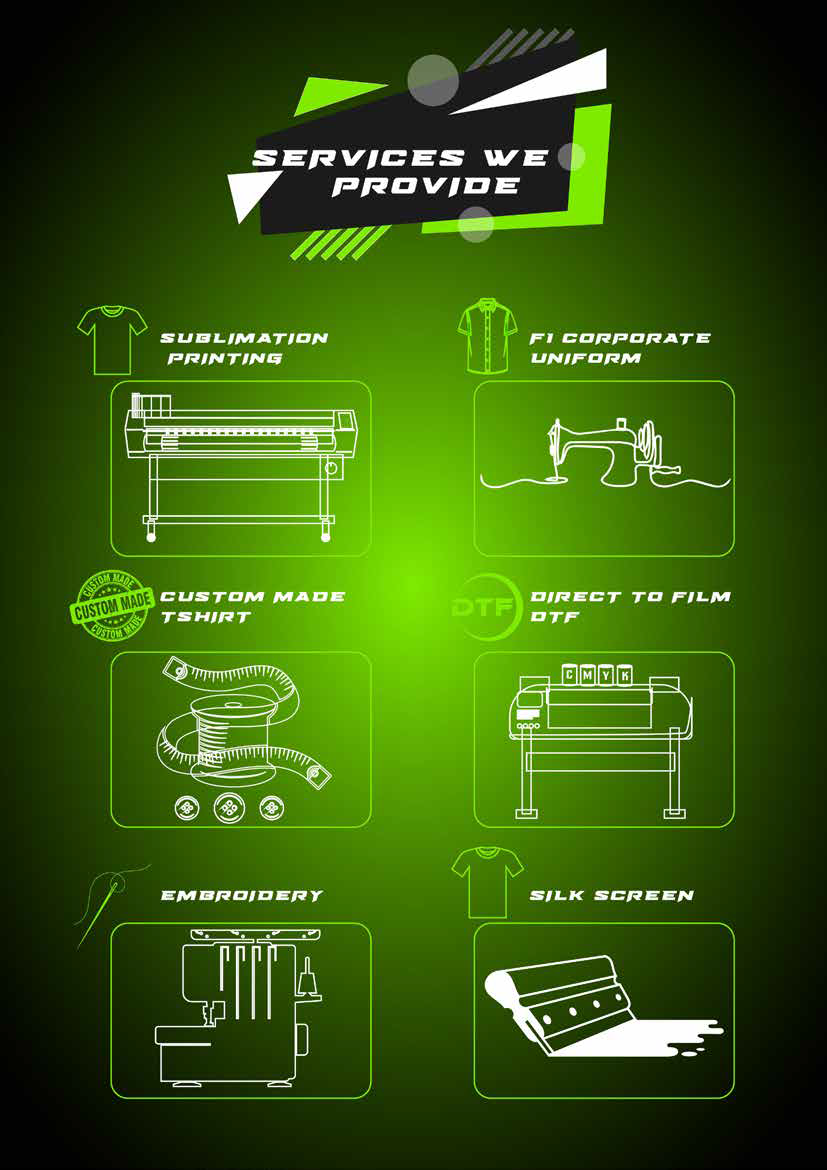 SERVICES WE PROVIDE

SUBLIMATION PRINTING

F1 CORPORATE UNIFORM

CUSTOM MADE CUSTOM MADE CUSTOM MADE

CUSTOM MADE TSHIRT

DTF

DIRECT TO FILM DTF

C M Y K

EMBROIDERY

SILK SCREEN